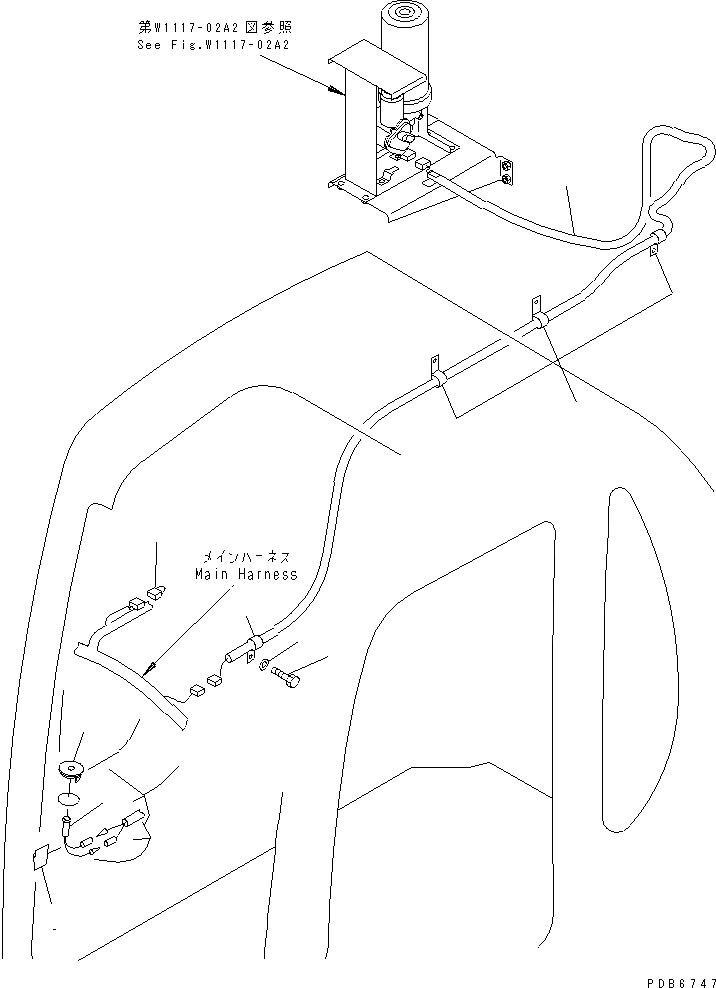 第W1117-02A2図参照
See Fig.W1117-02A2

メインハーネス
Main Harness

PDB6747