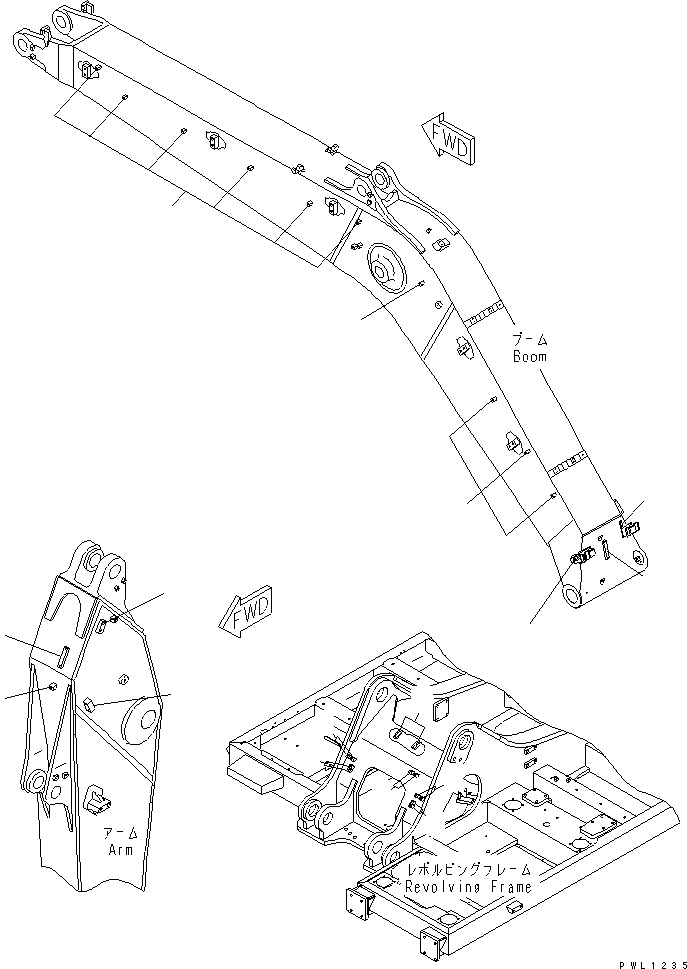 FWD

ブーム
Boom

FWD

アーム
Arm

レボルビングフレーム
Revolving Frame

PWL1235