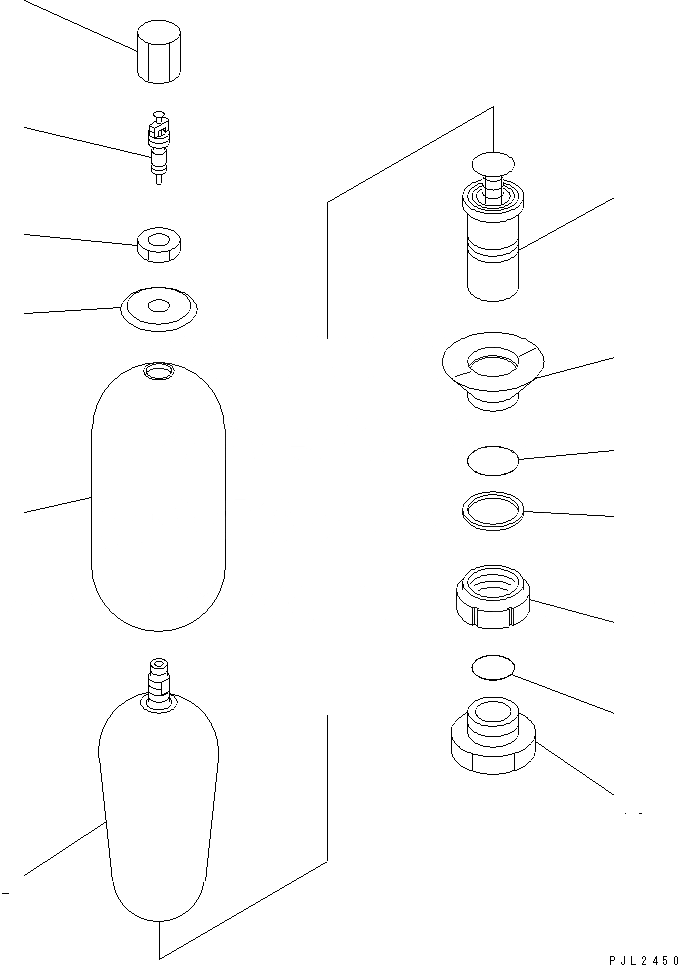 PJL2450