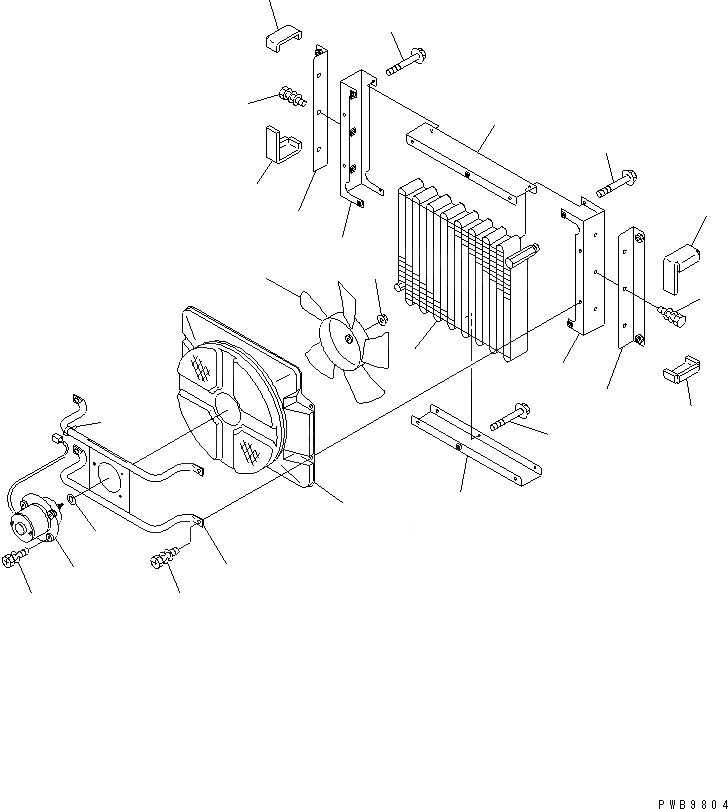 PWB9804