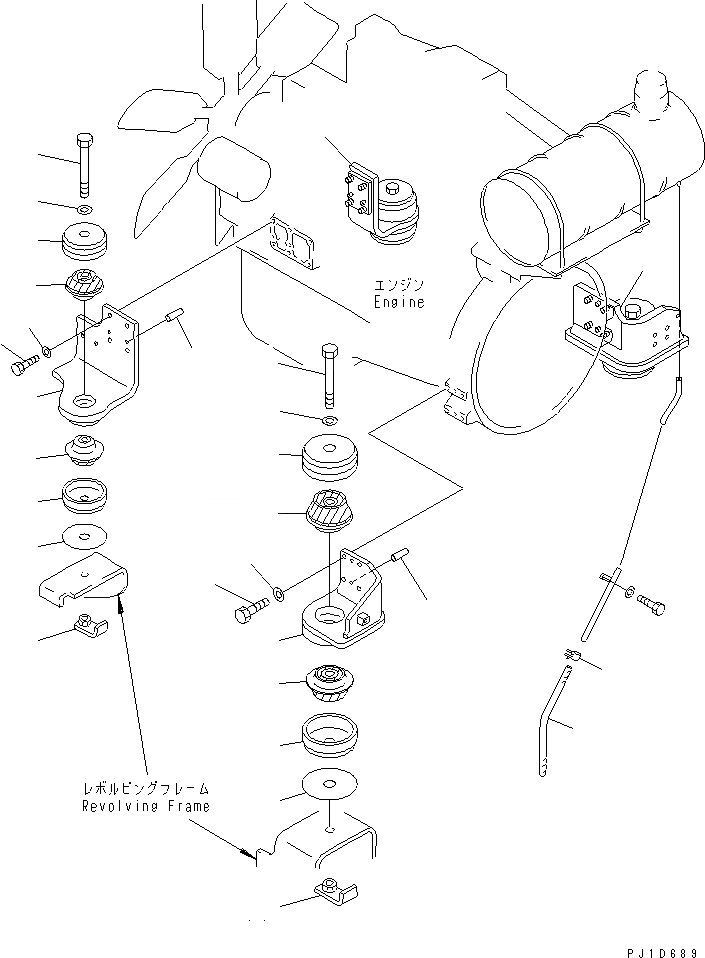 エンジン
Engine

レボルビングフレーム
Revolving Frame

PJ1D689