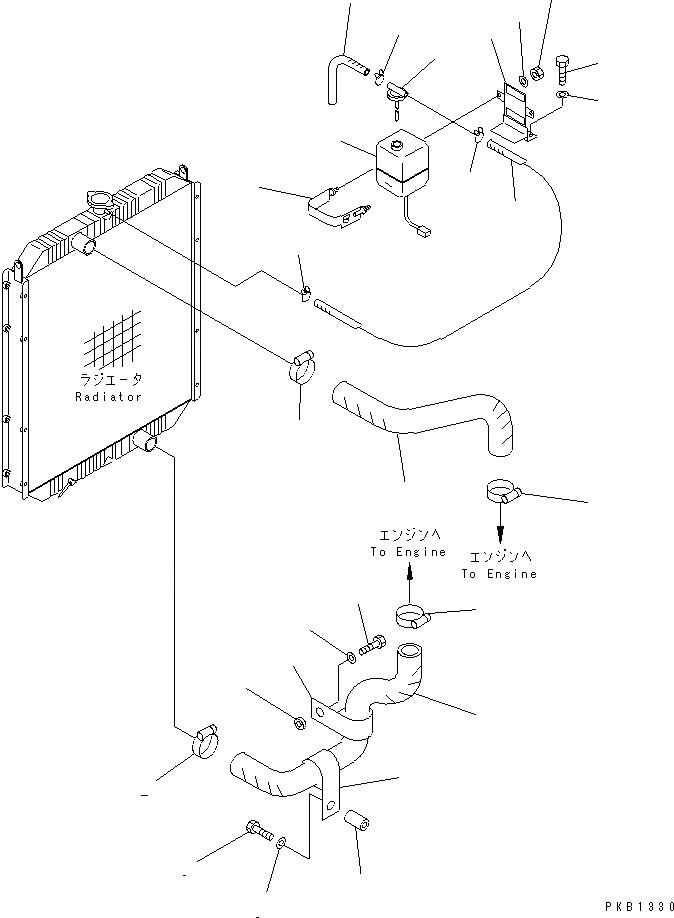 ラジエータ
Radiator

エンジンへ
To Engine

エンジンへ
To Engine

PKB1330