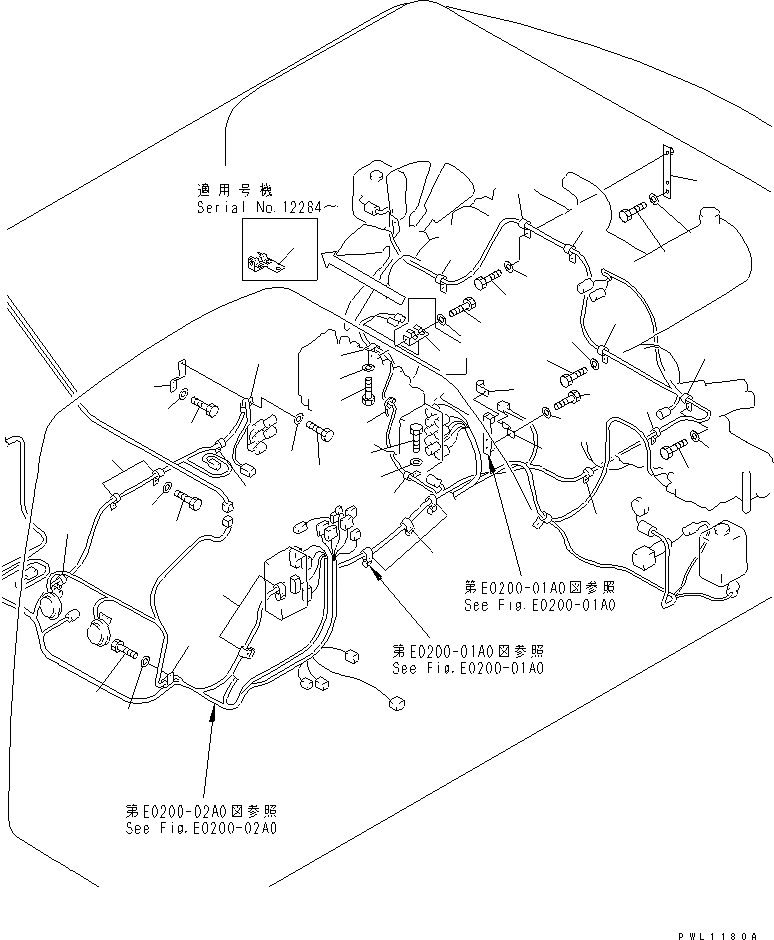 適用号機
Serial No.12284～

第E0200-01A0図参照
See Fig.E0200-01A0

第E0200-01A0図参照
See Fig.E0200-01A0

第E0200-02A0図参照
See Fig.E0200-02A0

PWL1180A