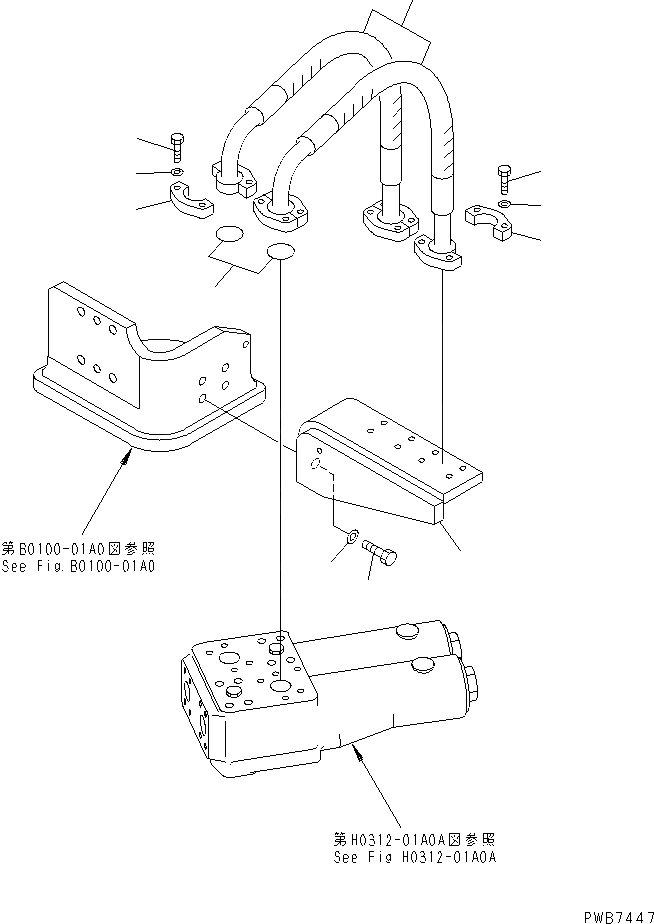 第B0100-01A0図参照
See Fig.B0100-01A0

第H0312-01A0A図参照
See Fig H0312-01A0A

PWB7447