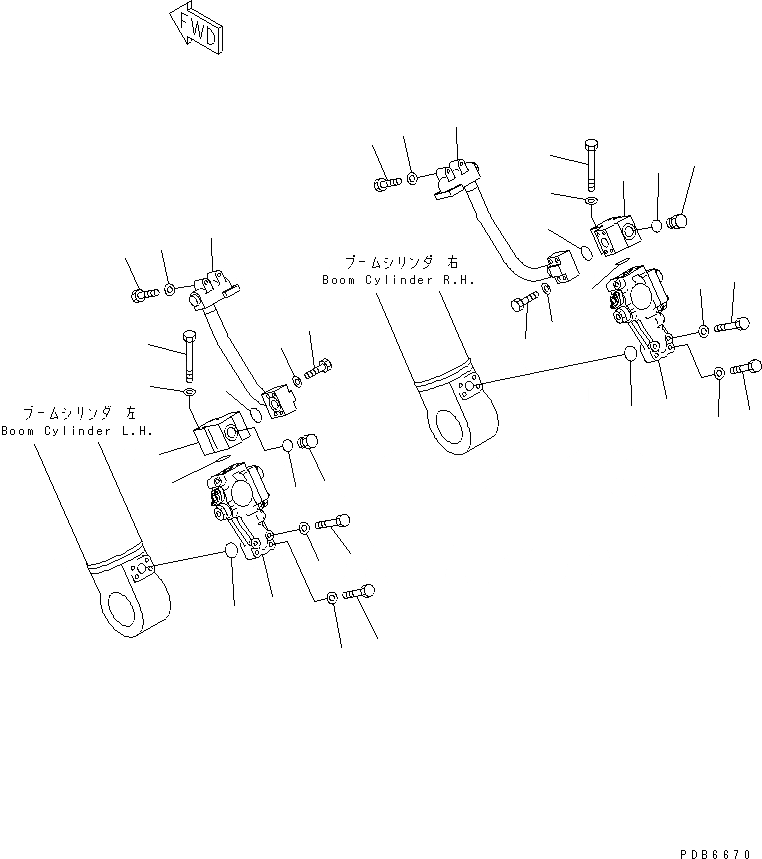 FWD

ブームシリンダ 右
Boom Cylinder R.H.

ブームシリンダ 左
Boom Cylinder L.H.

PDB6670