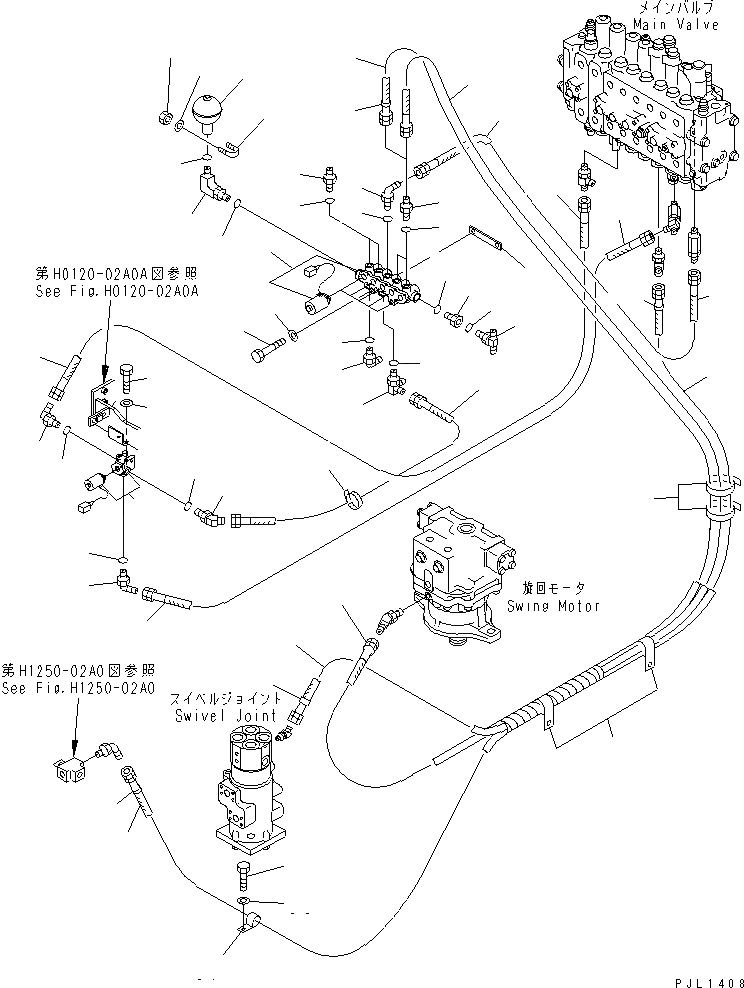 メインバルブ
Main Valve

第H0120-02A0A図参照
See Fig.H0120-02A0A

旋回モータ
Swing Motor

第H1250-02A0図参照
See Fig.H1250-02A0

スイベルジョイント
Swivel Joint

PJL1408