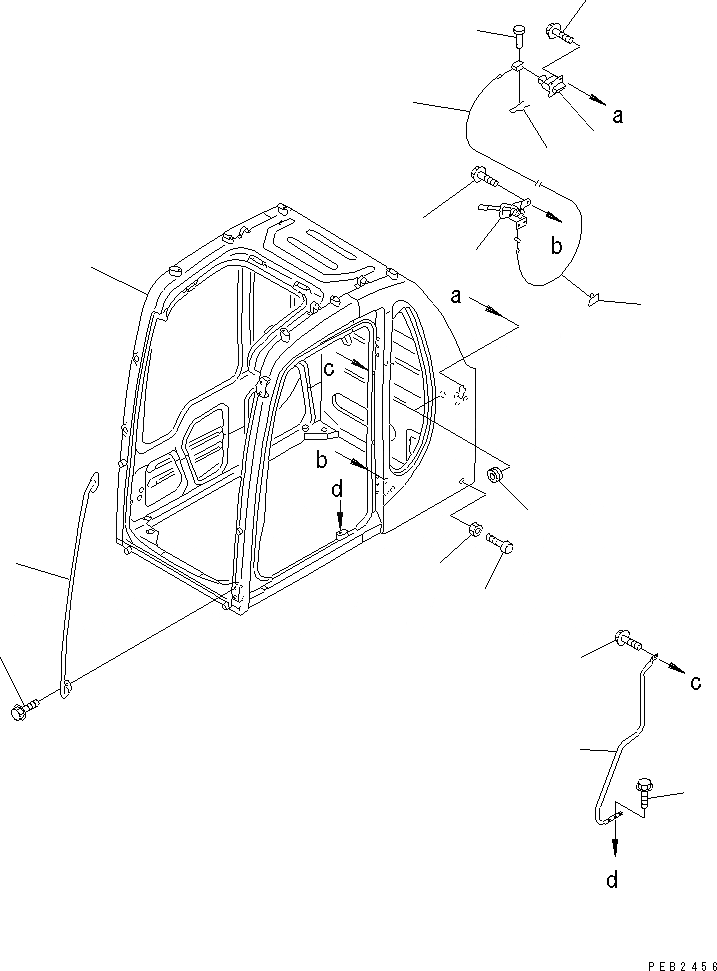 a
b
a
c
b
d
c
d
PEB2456