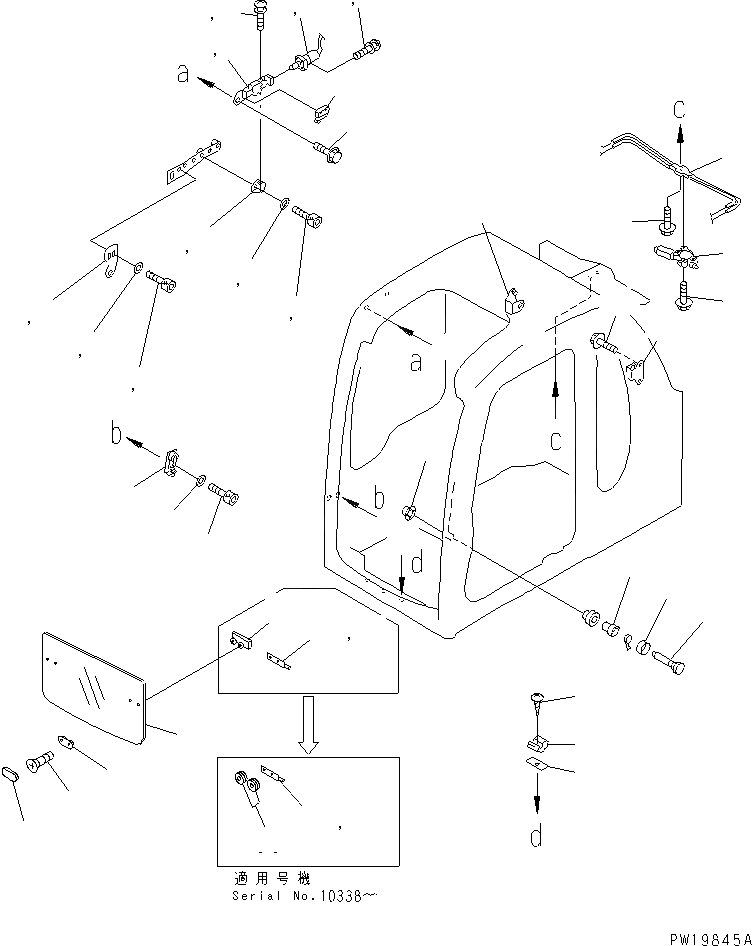 a
c
a
c
b
b
d
d
適用号機
Serial No.10338～
PW19845A