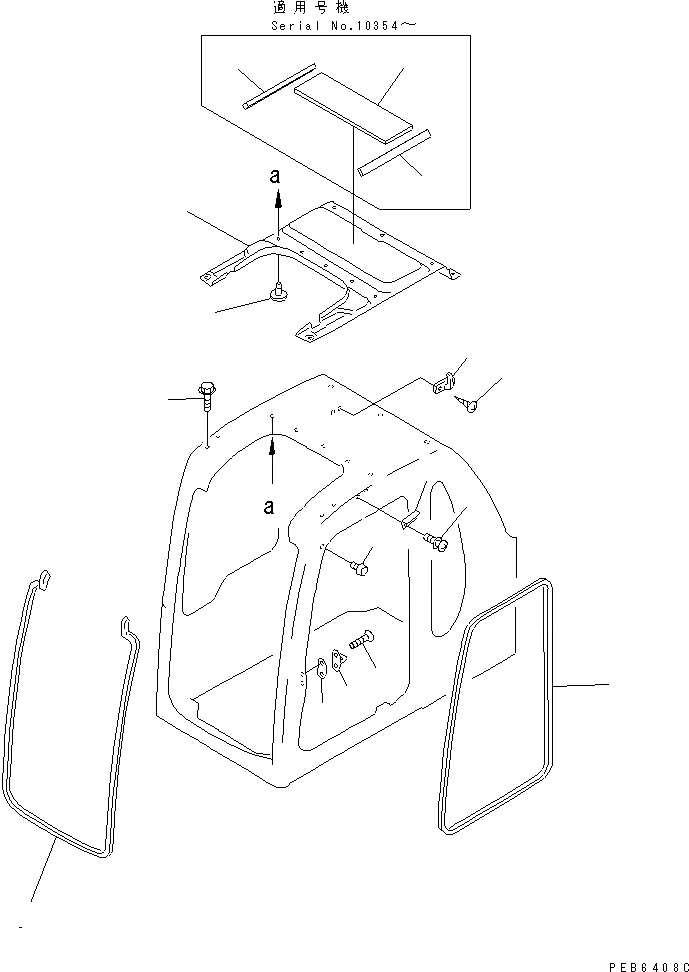 適用号機
Serial No.10354～

a

a

PEB6408C