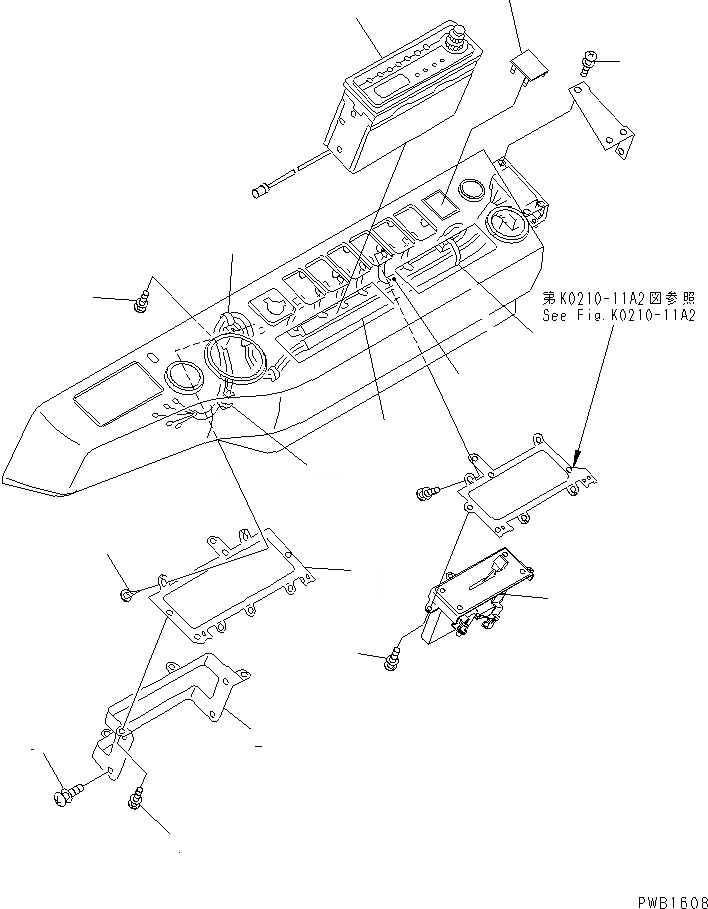 第K0210-11A2図参照
See Fig.K0210-11A2

PWB1608