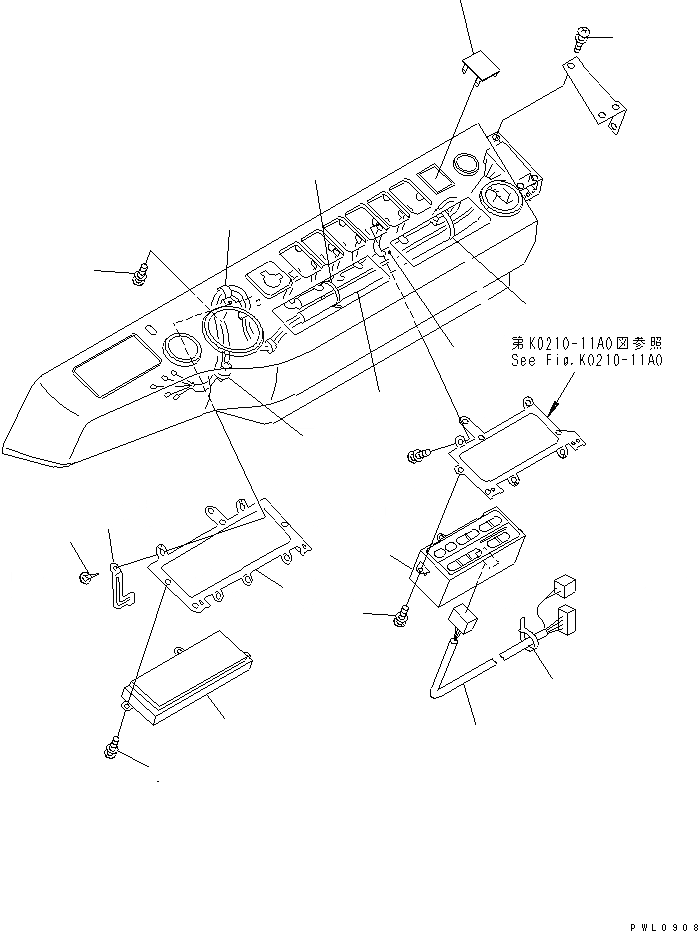 第K0210-11A0図参照
See Fig.K0210-11A0

PWL0908