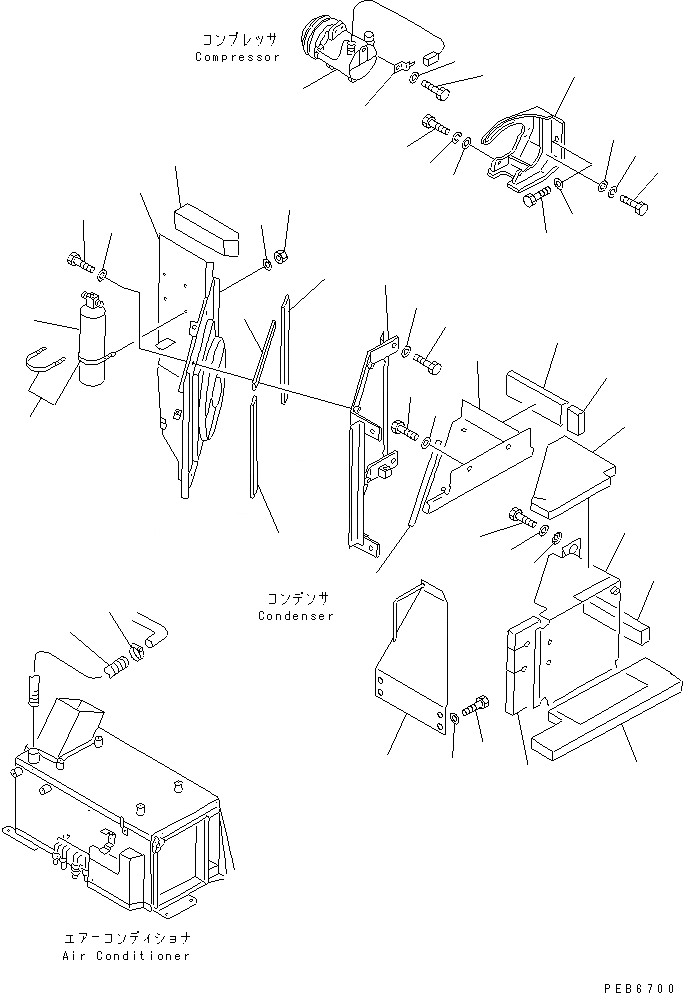 コンプレッサ
Compressor

コンデンサ
Condenser

エアーコンディショナ
Air Conditioner

PEB6700