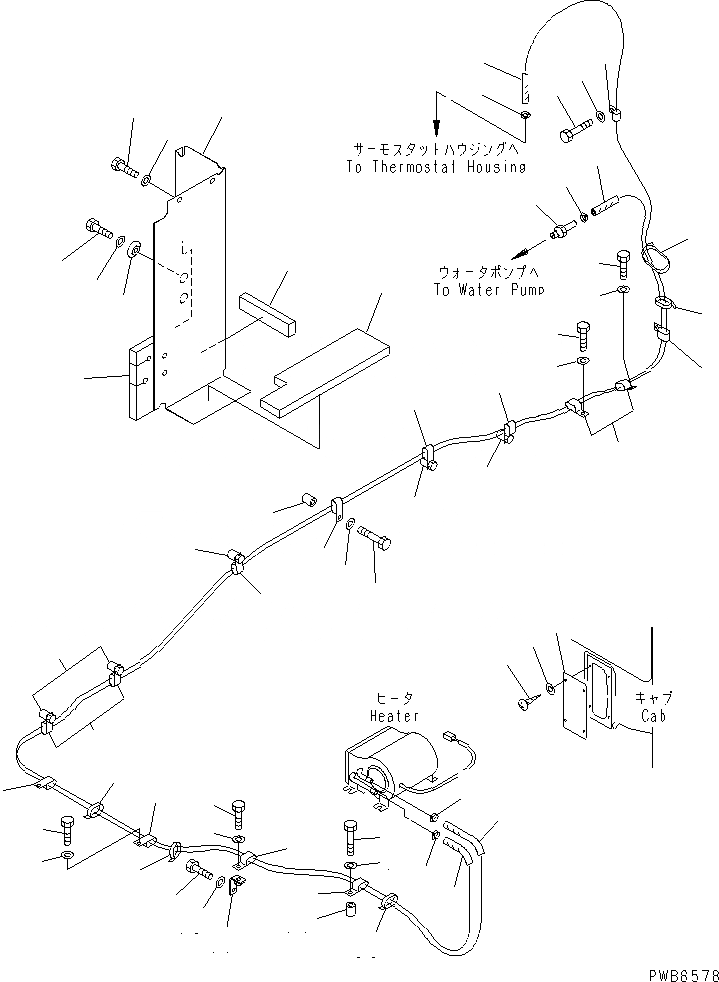 サーモスタットハウジングへ
To Thermostat Housing

ウォータポンプへ
To Water Pump

ヒータ
Heater

キャブ
Cab

PWB8578