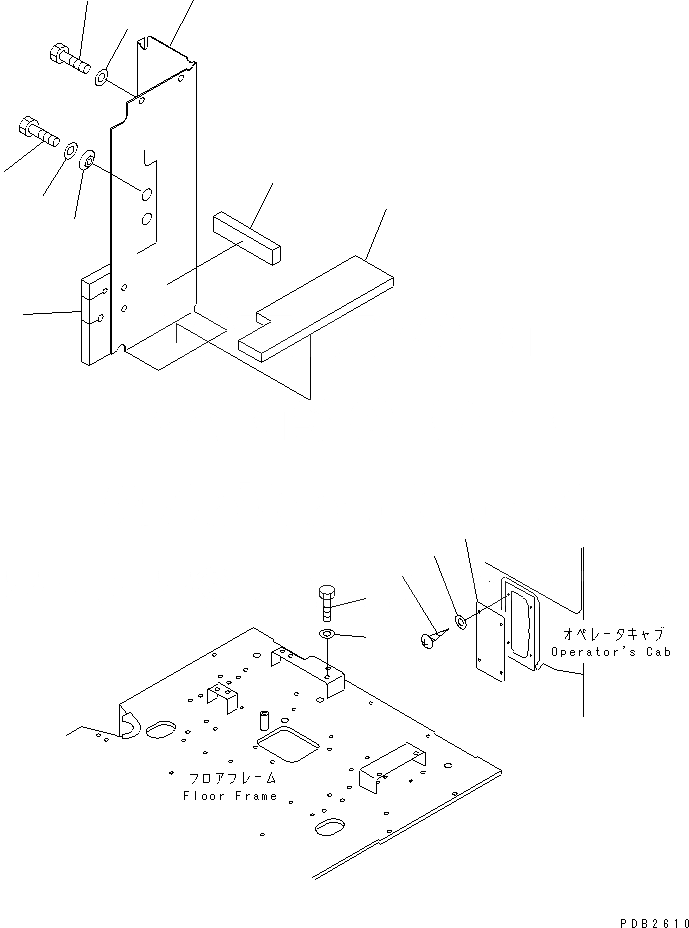 オペレータキャブ
Operator's Cab

フロアフレーム
Floor Frame

PDB2610