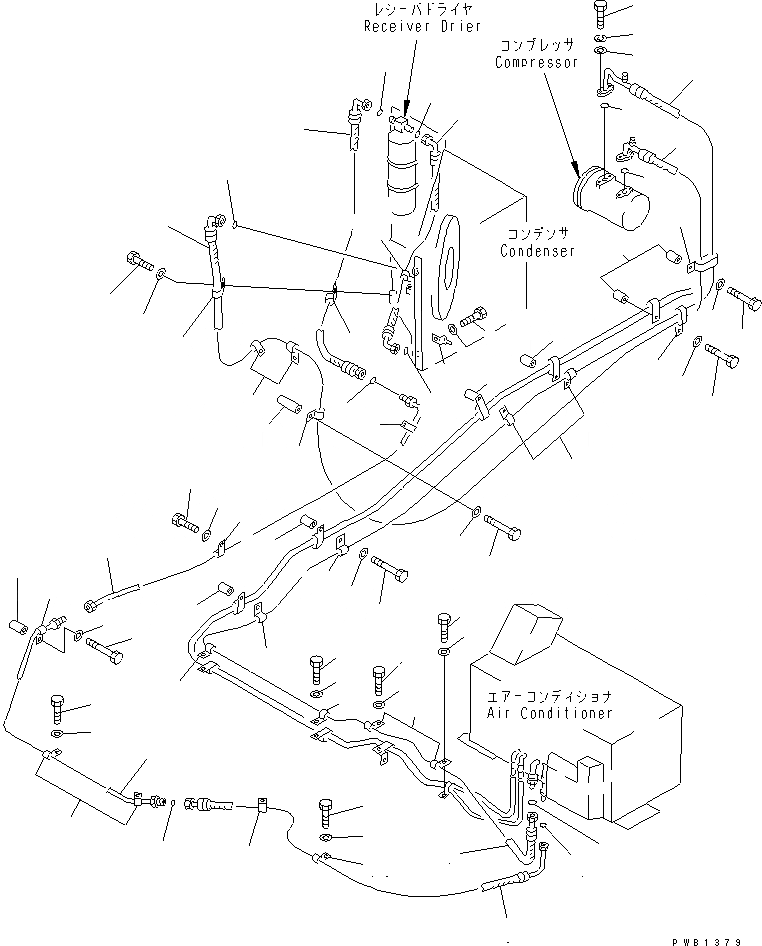 レシーバドライヤ
Receiver Drier

コンプレッサ
Compressor

コンデンサ
Condenser

エアーコンディショナ
Air Conditioner

PWB1379