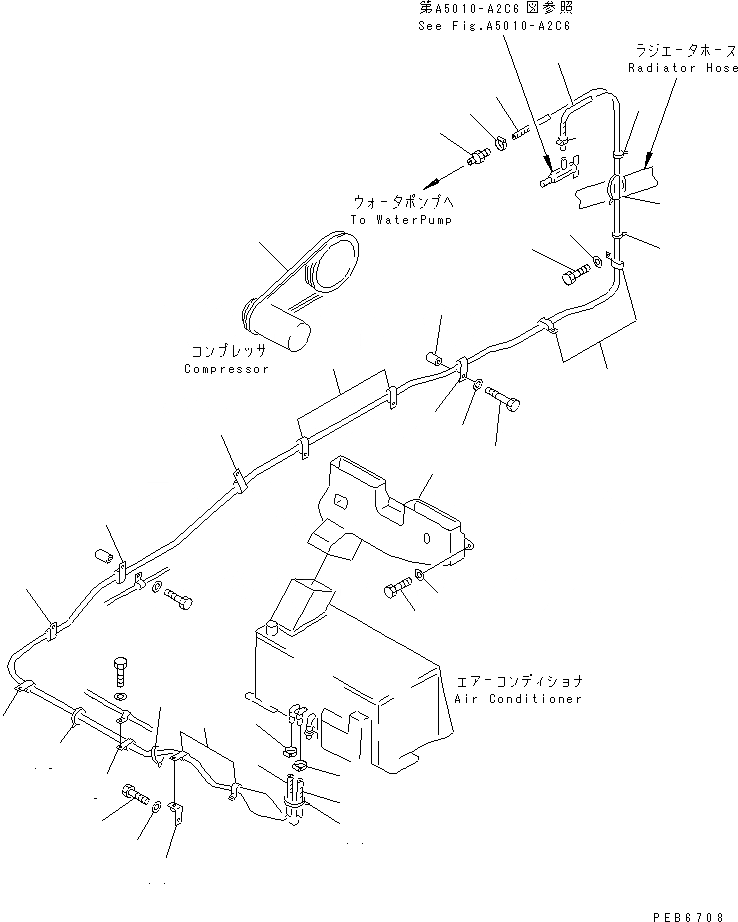 第A5010-A2C6図参照
See Fig.A5010-A2C6

ラジエータホース
Radiator Hose

ウォータポンプへ
To WaterPump

コンプレッサ
Compressor

エアーコンディショナ
Air Conditioner

PEB6708