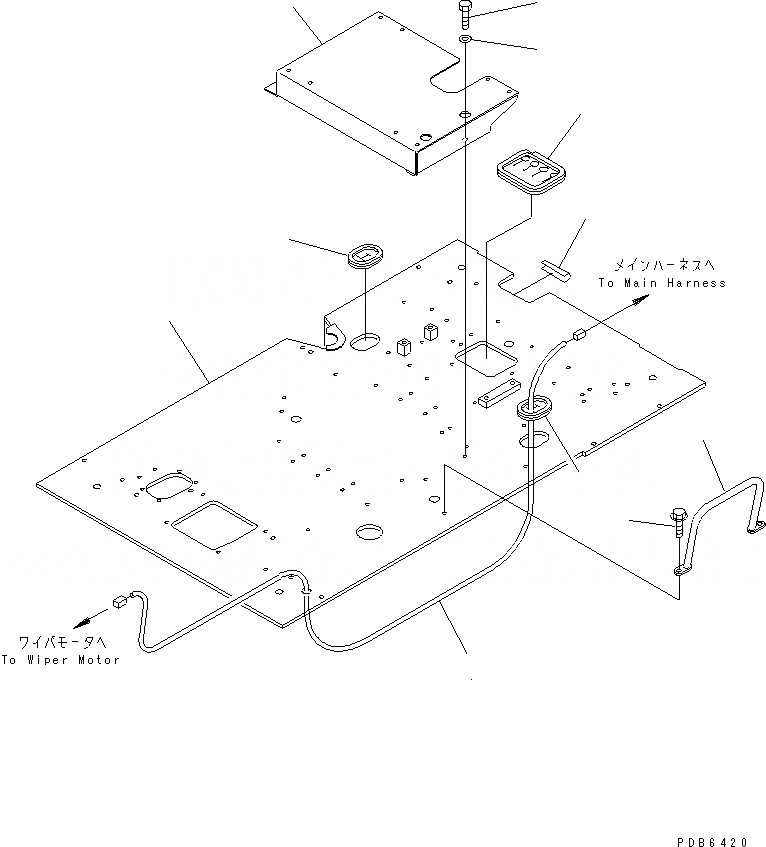 メインハーネスへ
To Main Harness

ワイパモータへ
To Wiper Motor

PDB6420