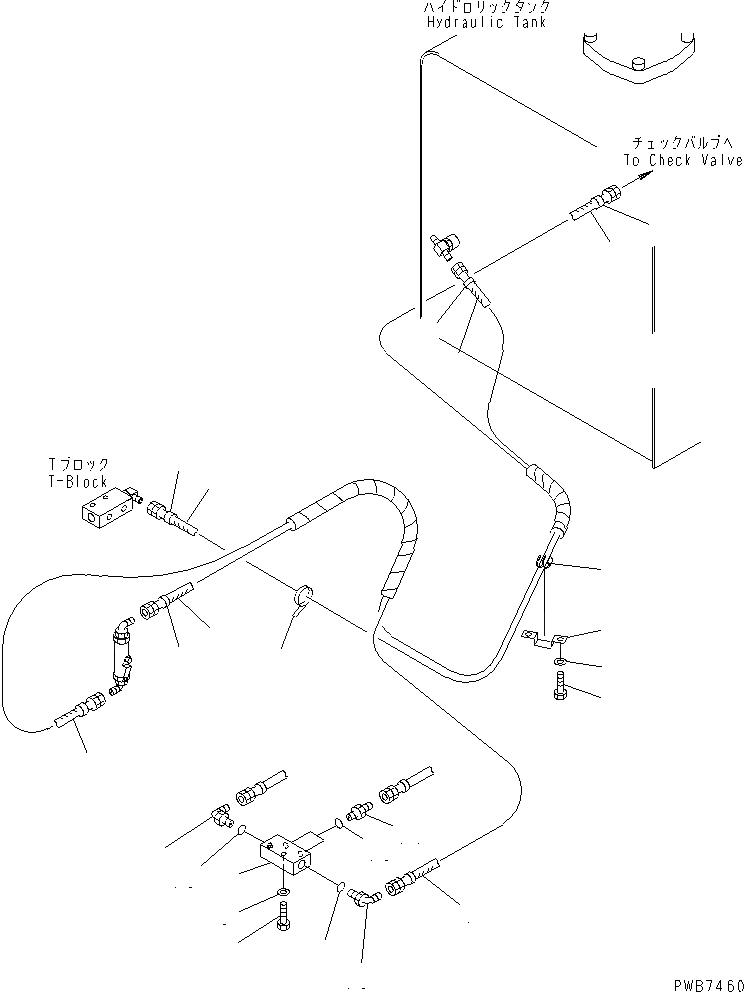 ハイドロリックタンク
Hydraulic Tank

チェックバルブへ
To Check Valve

Tブロック
T-Block

PWB7460