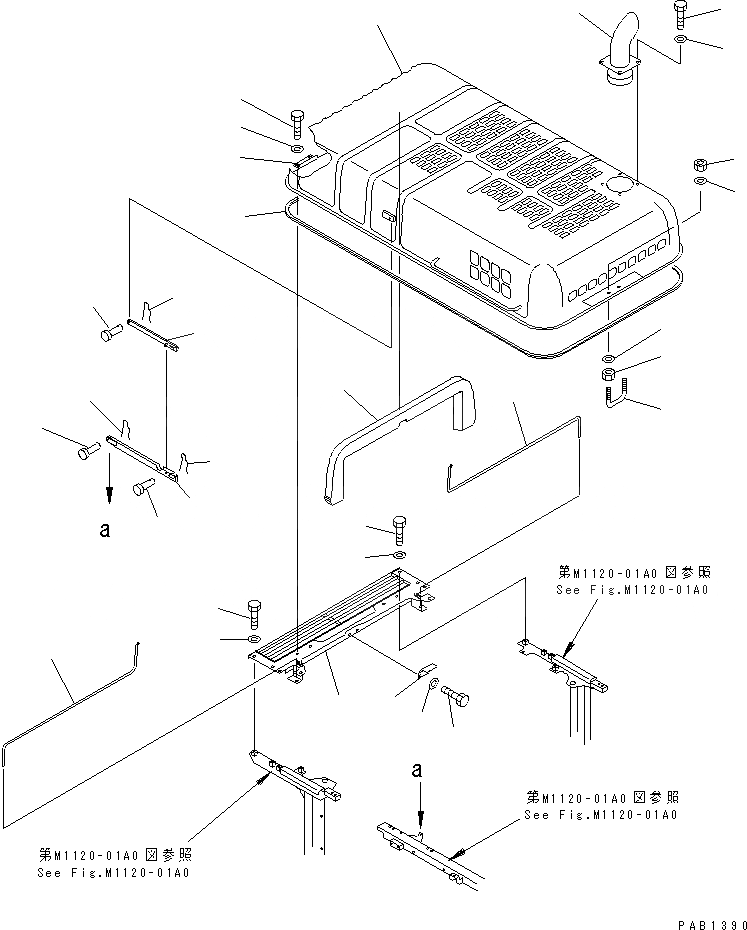 a

第M1120-01A0 図参照
See Fig.M1120-01A0

a

第M1120-01A0 図参照
See Fig.M1120-01A0

第M1120-01A0 図参照
See Fig.M1120-01A0

PAB1390