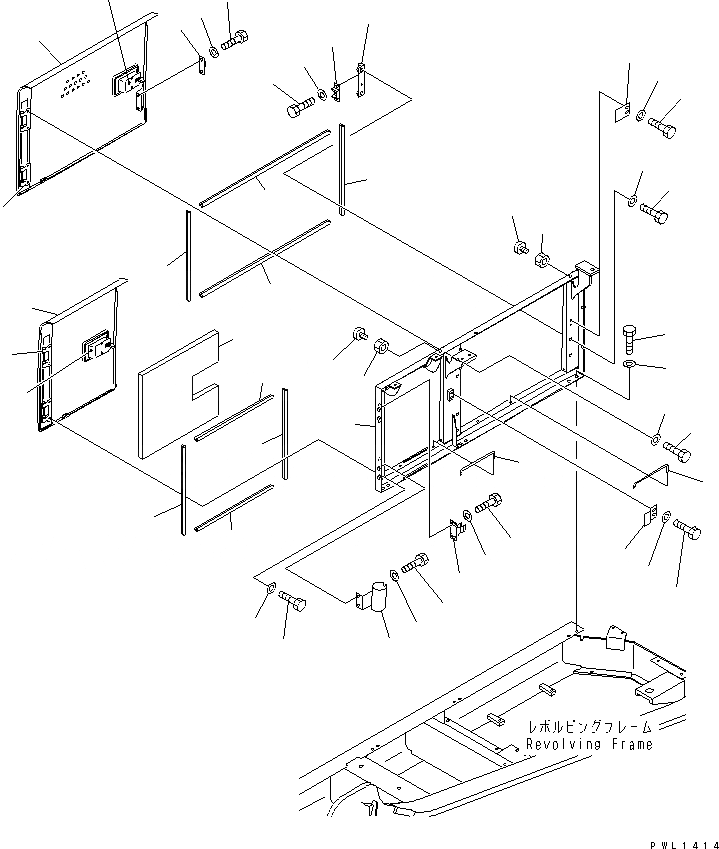 レボルビングフレーム
Revolving Frame

PWL1414