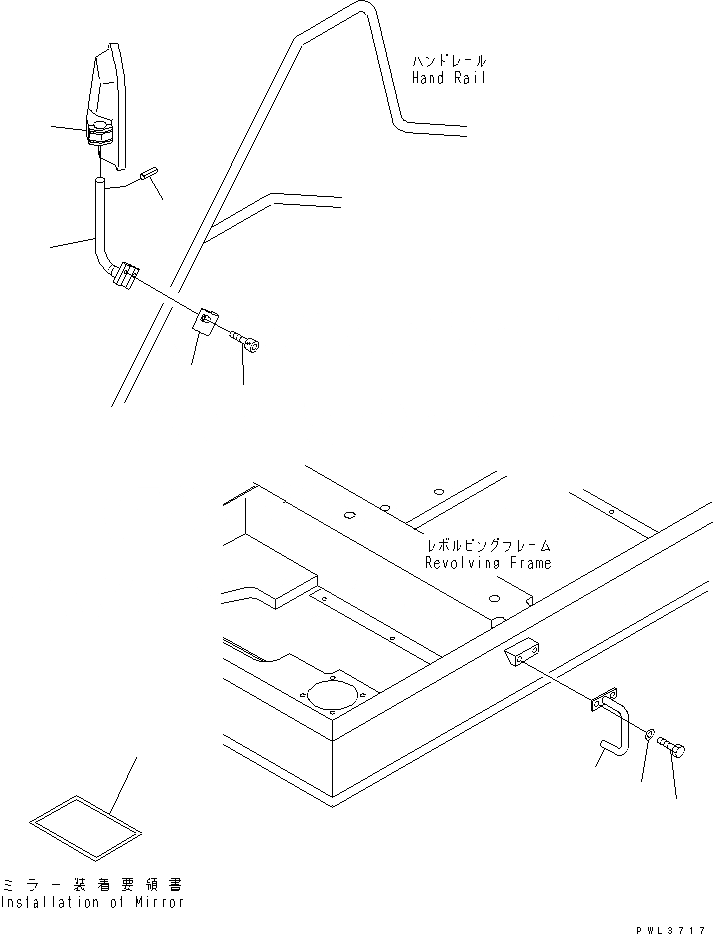 ハンドレール
Hand Rail

レボルビングフレーム
Revolving Frame

ミラー装着要領書
Installation of Mirror

PWL3717