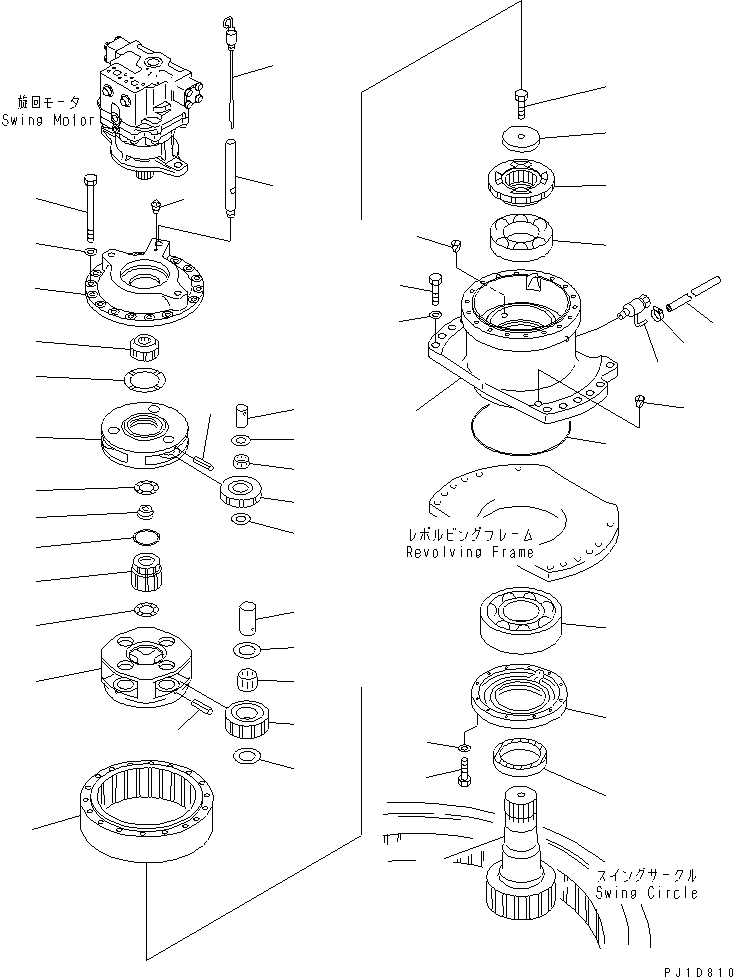 旋回モータ
Swing Motor

レボルビングフレーム
Revolving Frame

スイングサークル
Swing Circle

PJ1D810