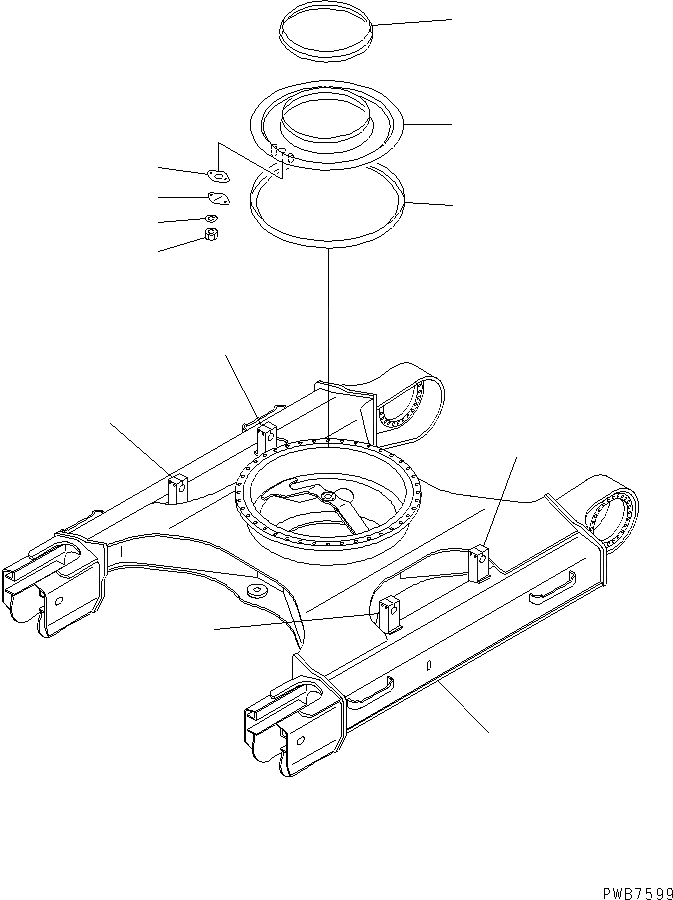 PWB7599