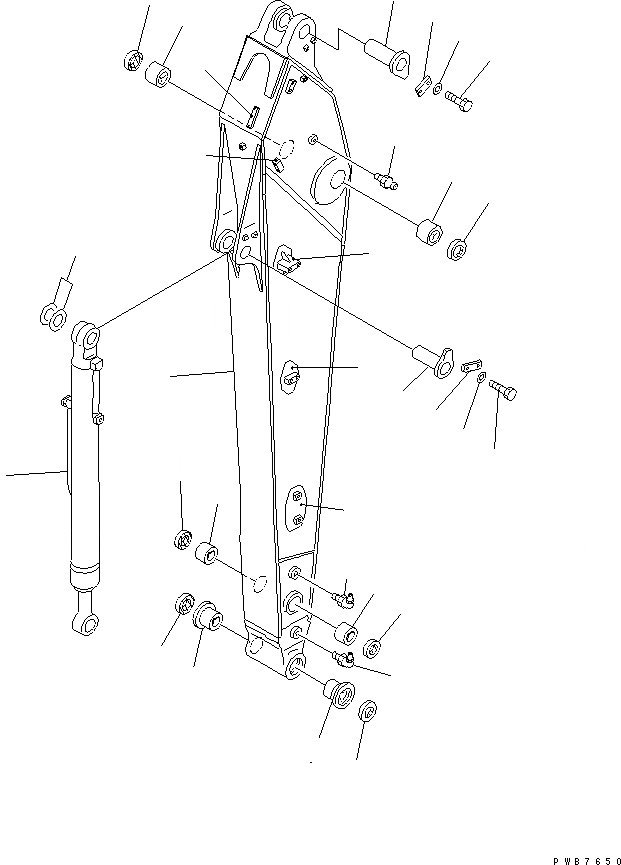 PWB7650