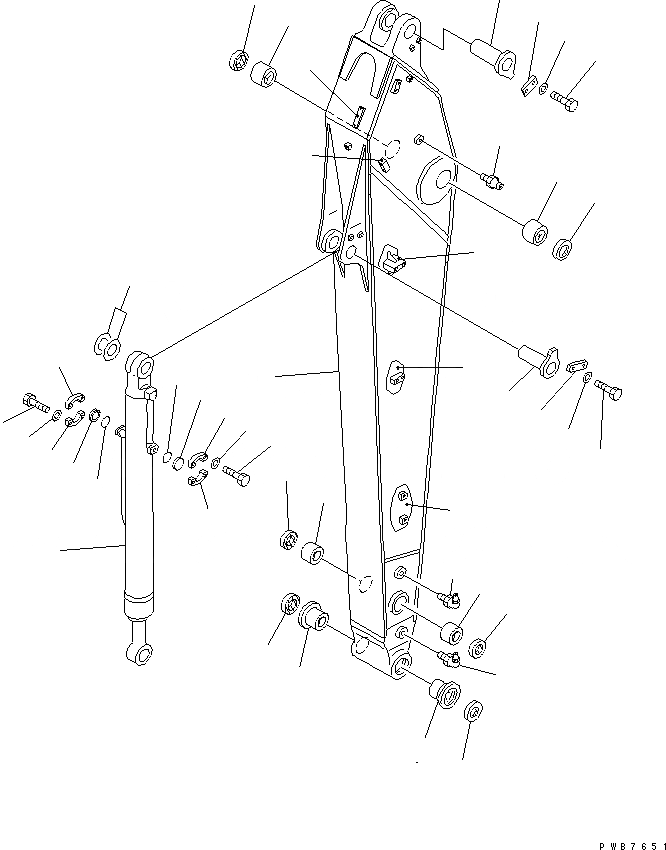 PWB7651