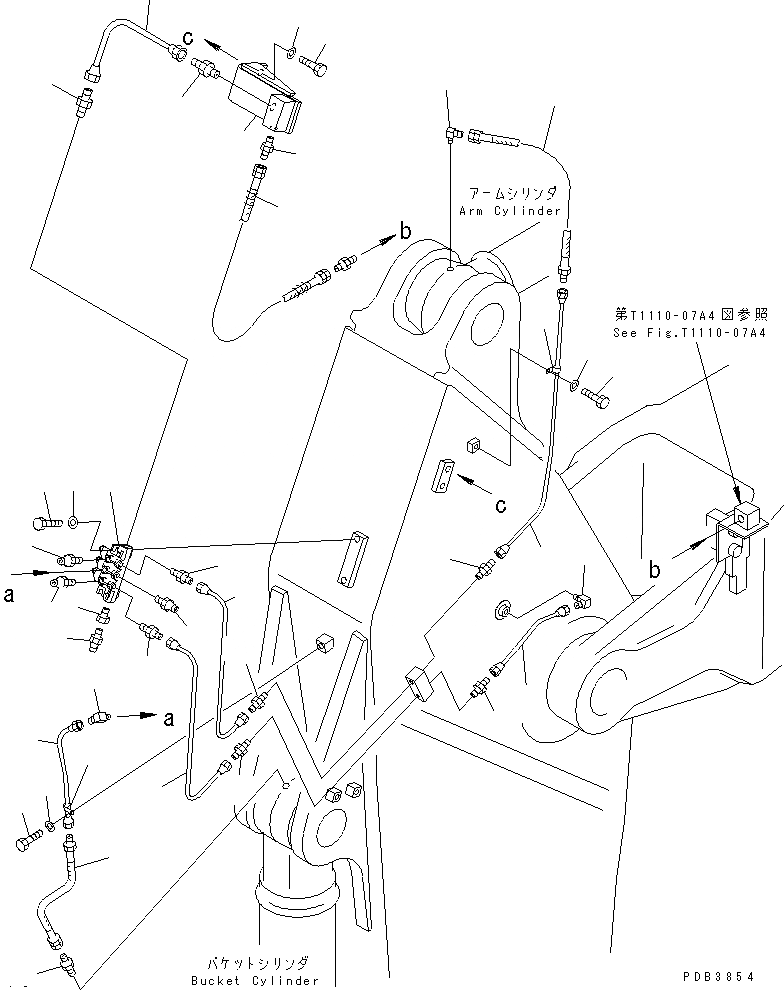 c

アームシリンダ
Arm Cylinder

b

第T1110-07A4図参照
See Fig.T1110-07A4

c

b

a

a

バケットシリンダ
Bucket Cylinder

PDB3854