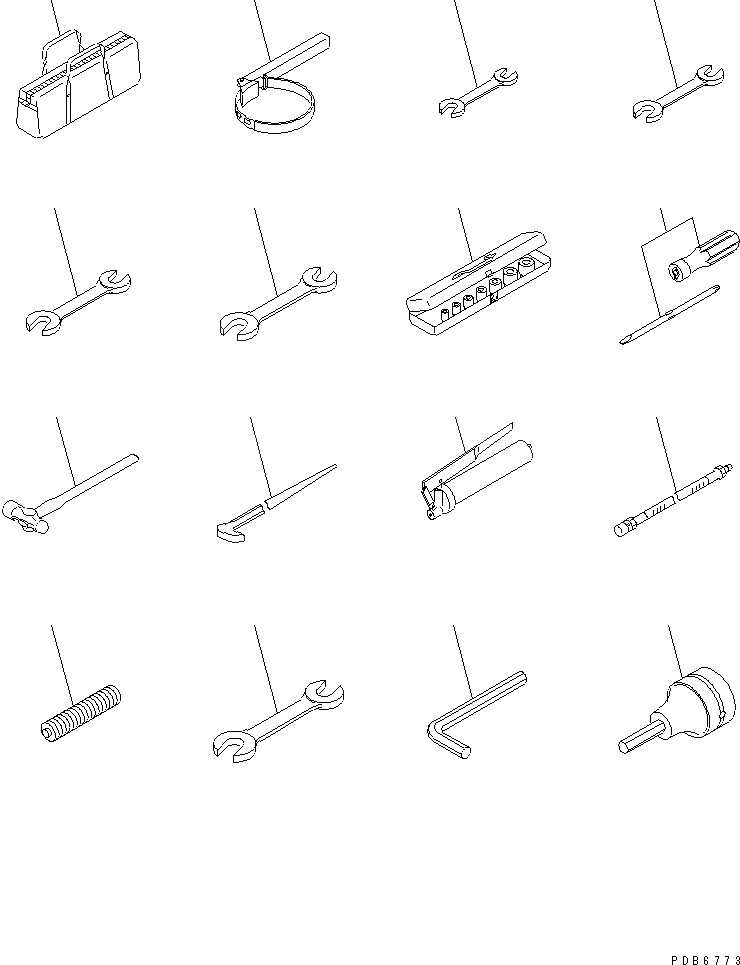 PDB6773