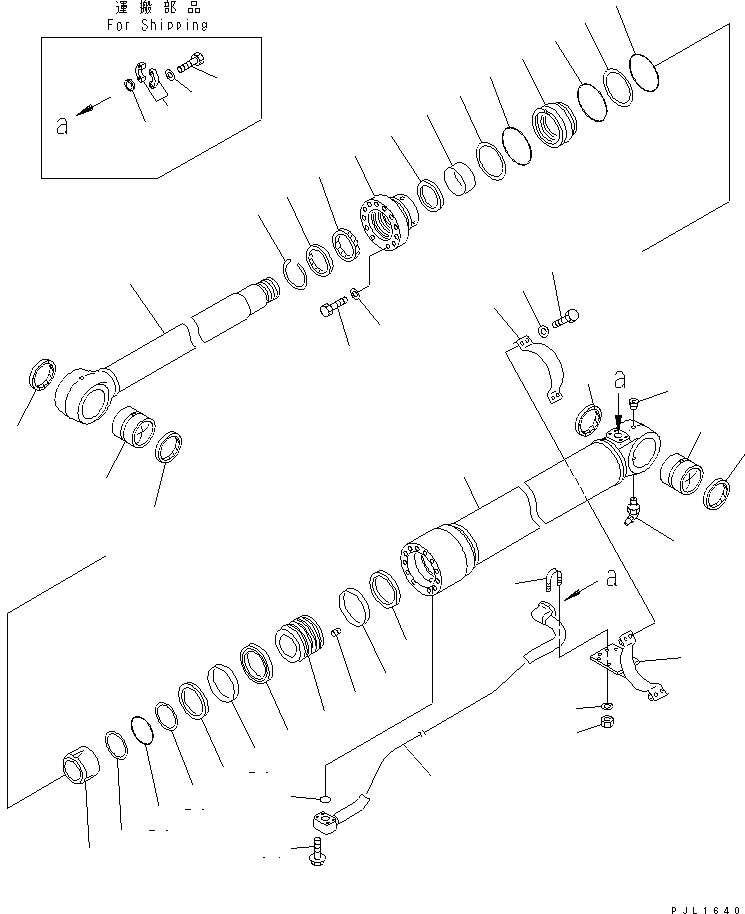 運搬部品
For Shipping

a

a

a

PJL1640