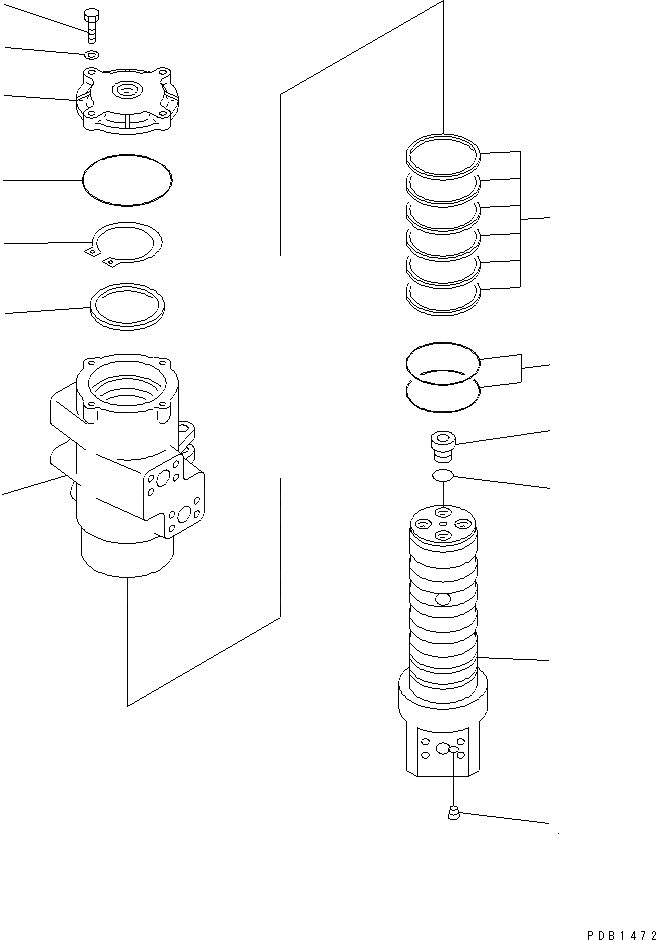 PDB1472