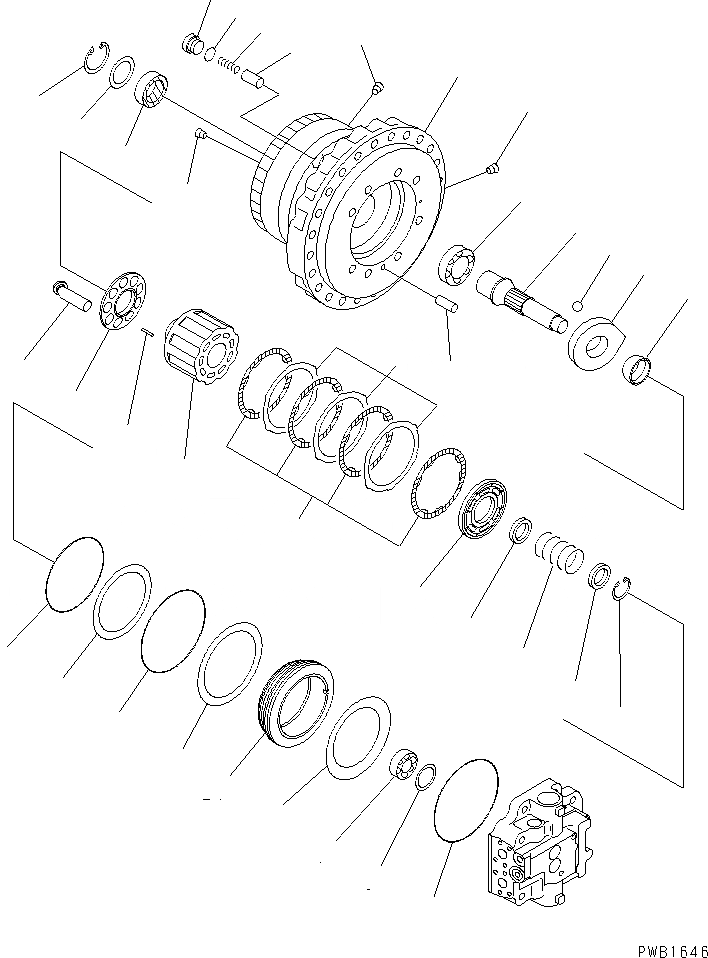 PWB1646