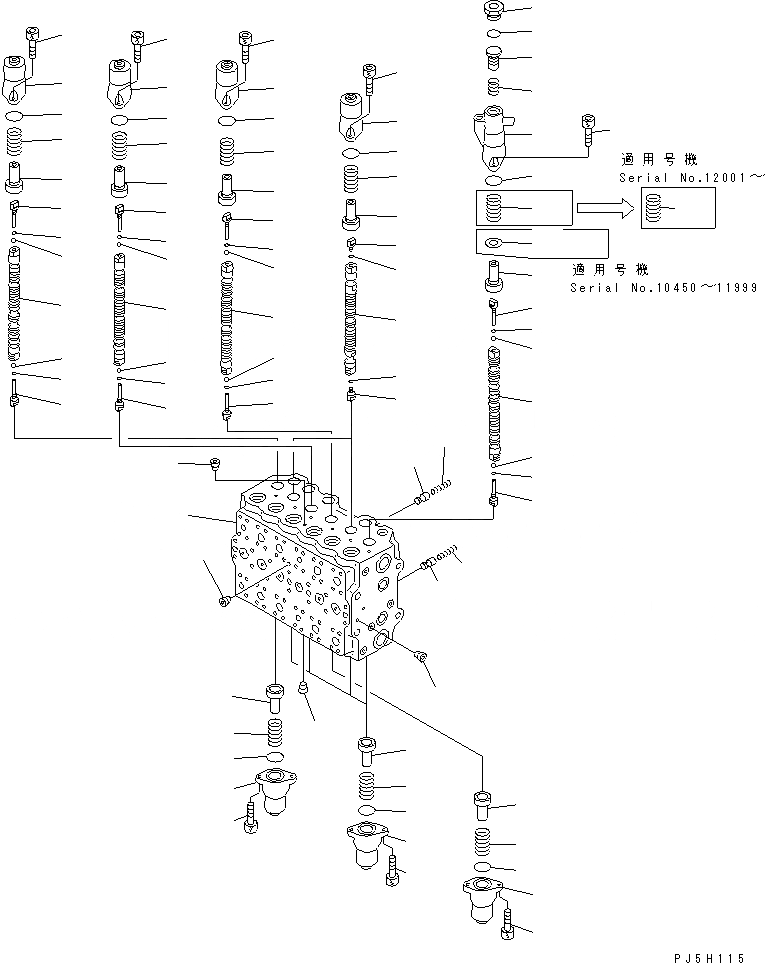 適用号機
Serial No.12001～

適用号機
Serial No.10450～11999

PJ5H115