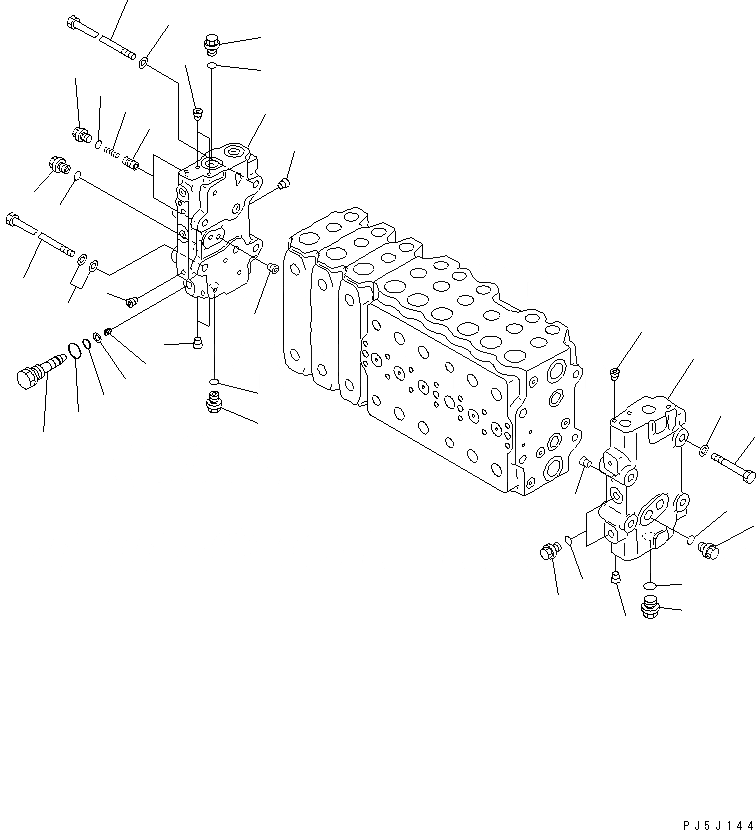 PJ5J144