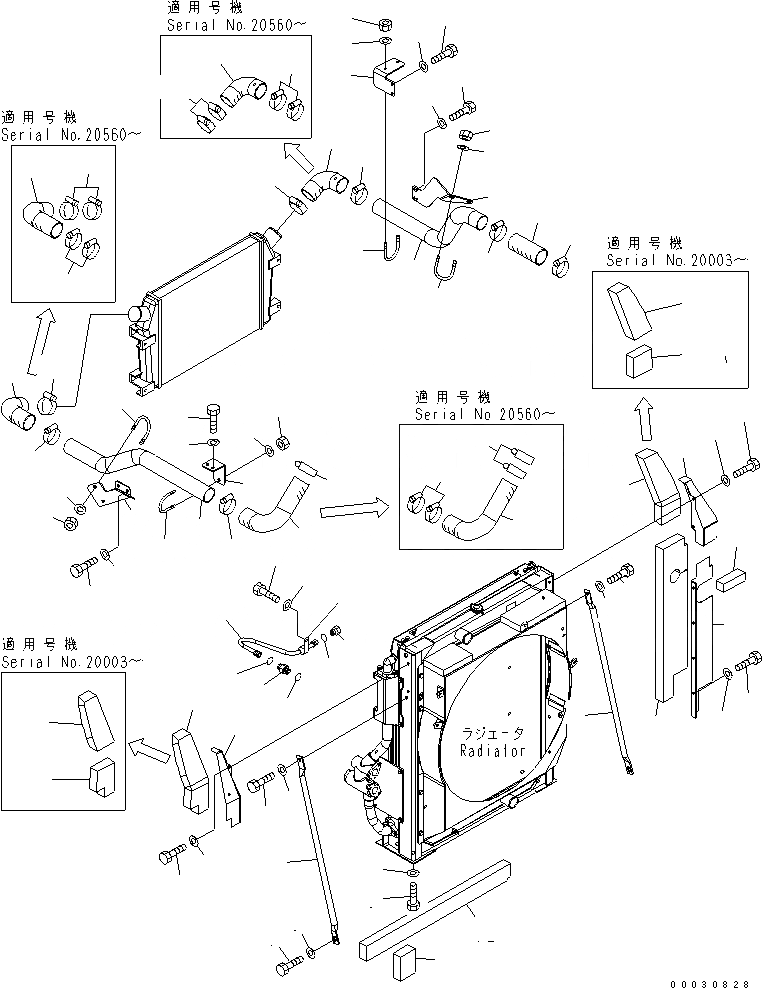 適用号機
Serial No.20560～

適用号機
Serial No.20560～

適用号機
Serial No.20003～

適用号機
Serial No 20560～

適用号機
Serial No.20003～

ラジエータ
Radialor

00030828