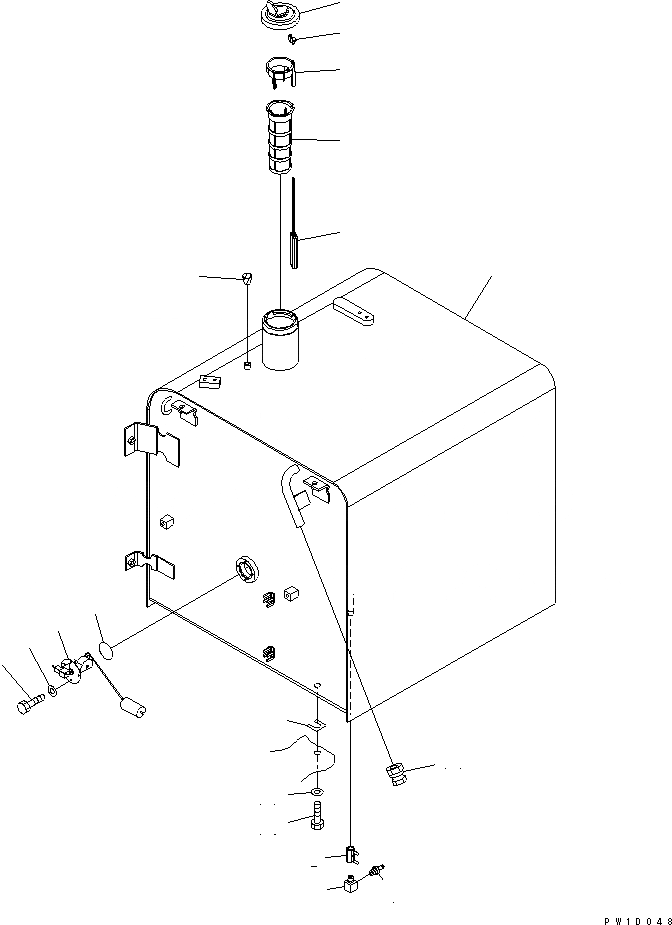 PW1D048