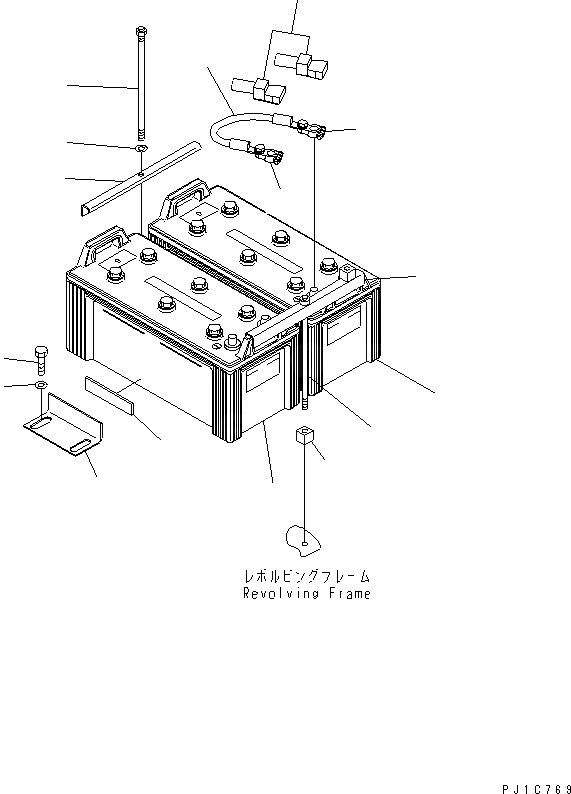 レボルビングフレーム
Revolving Frame

PJ1C769