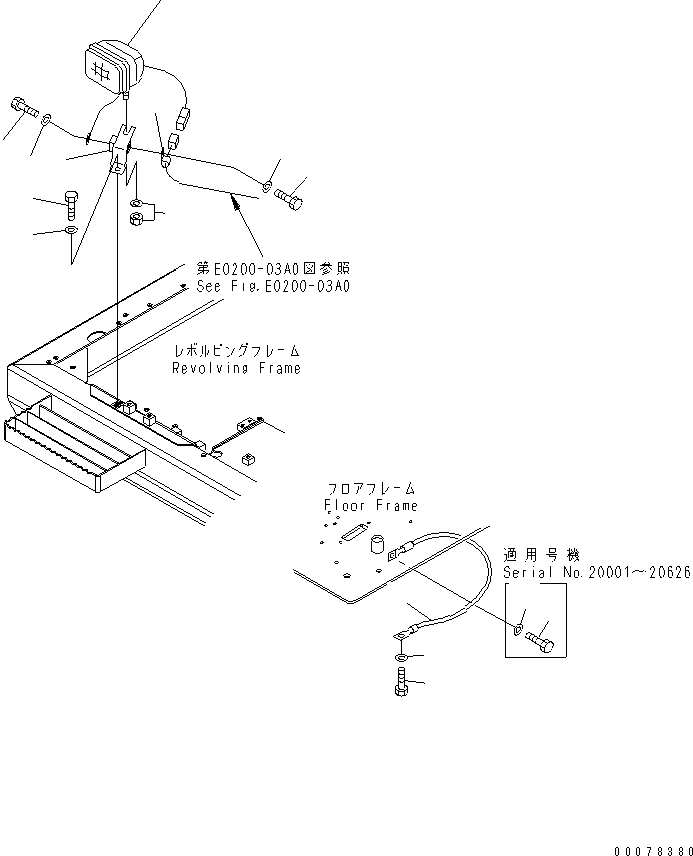 第E0200-03A0図参照
See Fig.E0200-03A0

レボルビングフレーム
Revolving Frame

フロアフレーム
Floor Frame

適用号機
Serial No.20001～20626

00078380