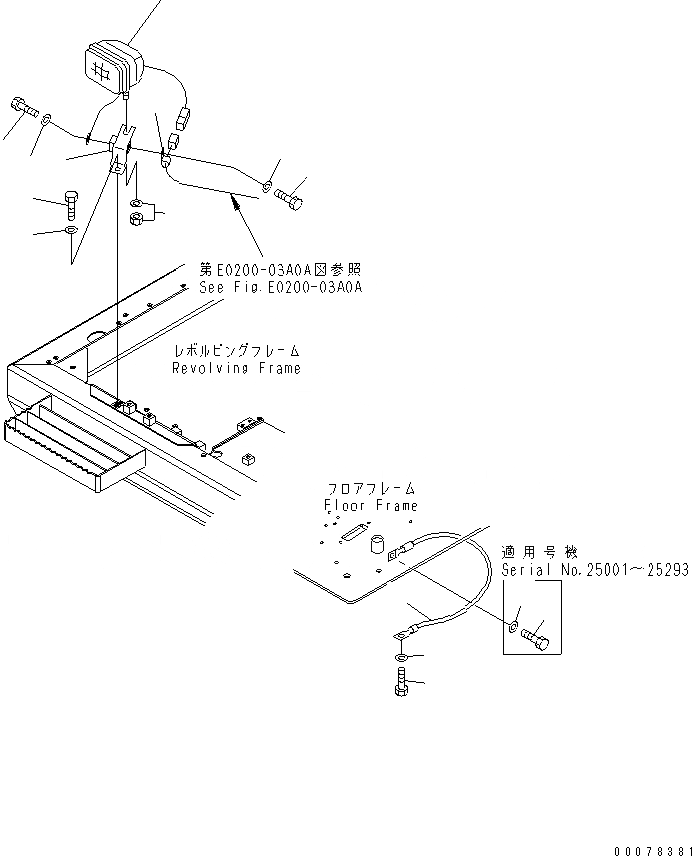 第E0200-03A0A図参照
See Fig.E0200-03A0A

レボルビングフレーム
Revolving Frame

フロアフレーム
Floor Frame

適用号機
Serial No.25001~25293

00078381