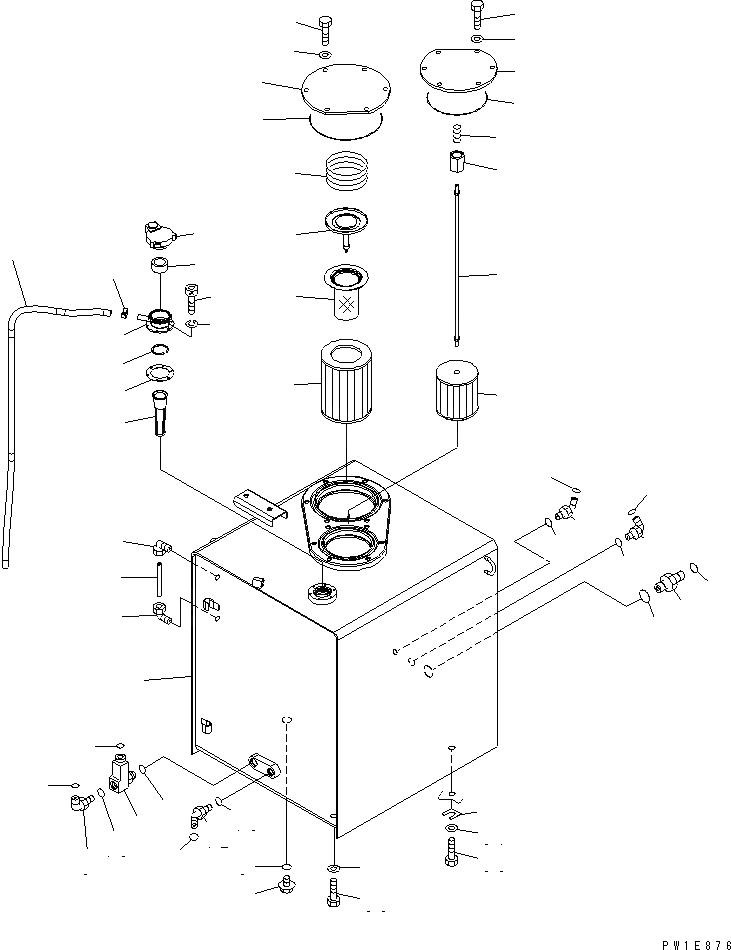 PW1E876