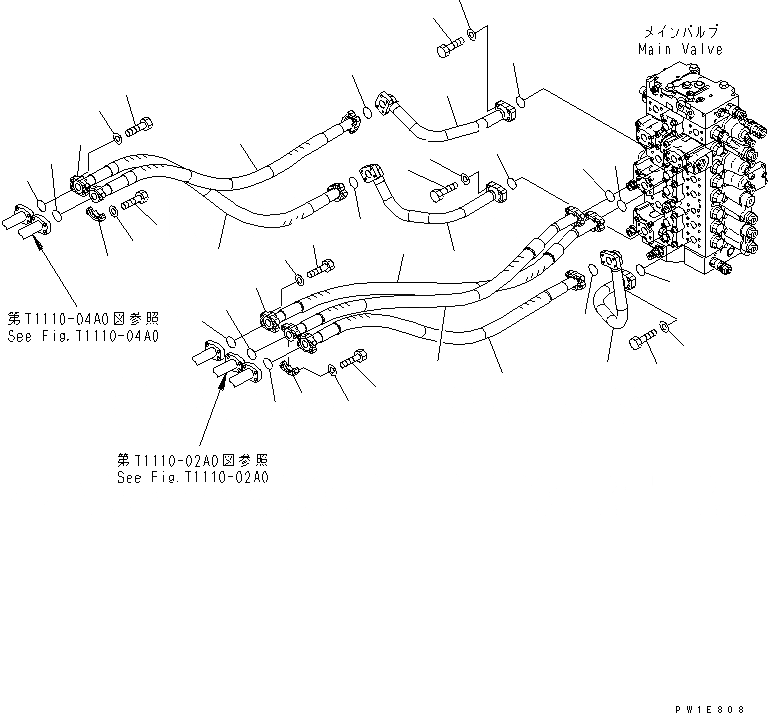 メインバルブ
Main Valve

第T1110-04A0図参照
See Fig.T1110-04A0

第T1110-02A0図参照
See Fig.T1110-02A0

PW1E808