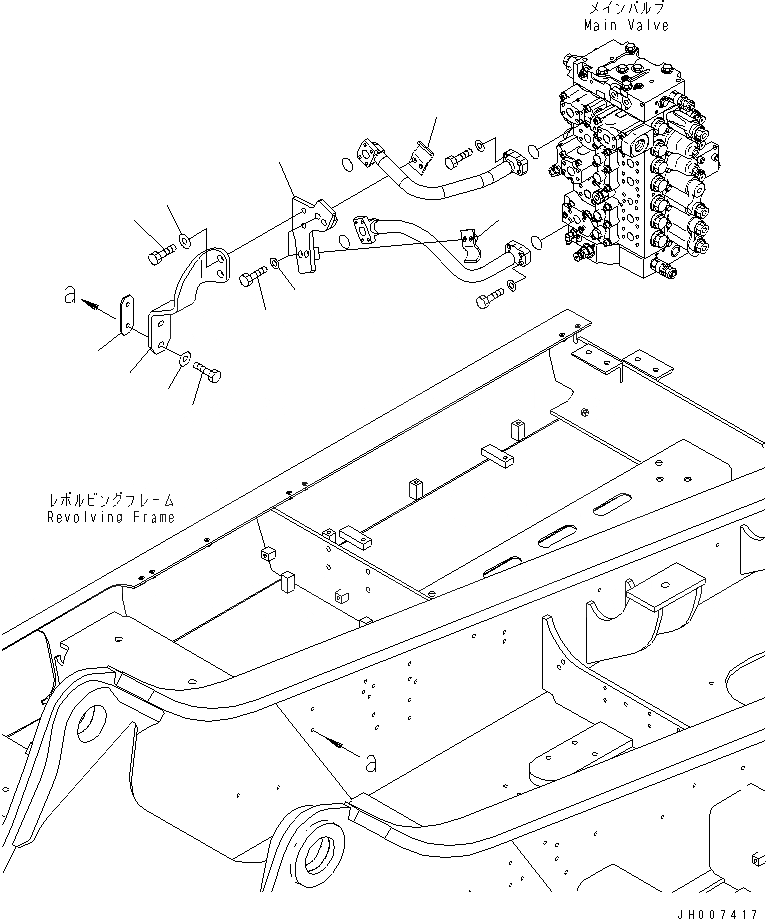 メインバルブ
Main Valve

a

レボルビングフレーム
Revolving Frame

a

JH007417