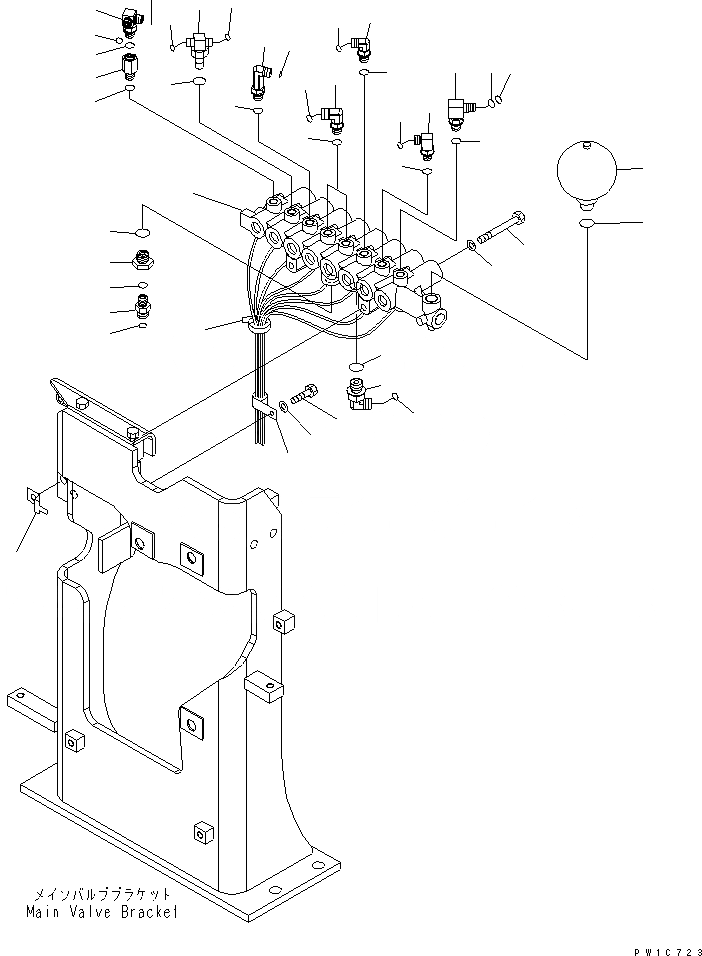 メインバルブブラケット
Main Valve Bracket

PW1C723