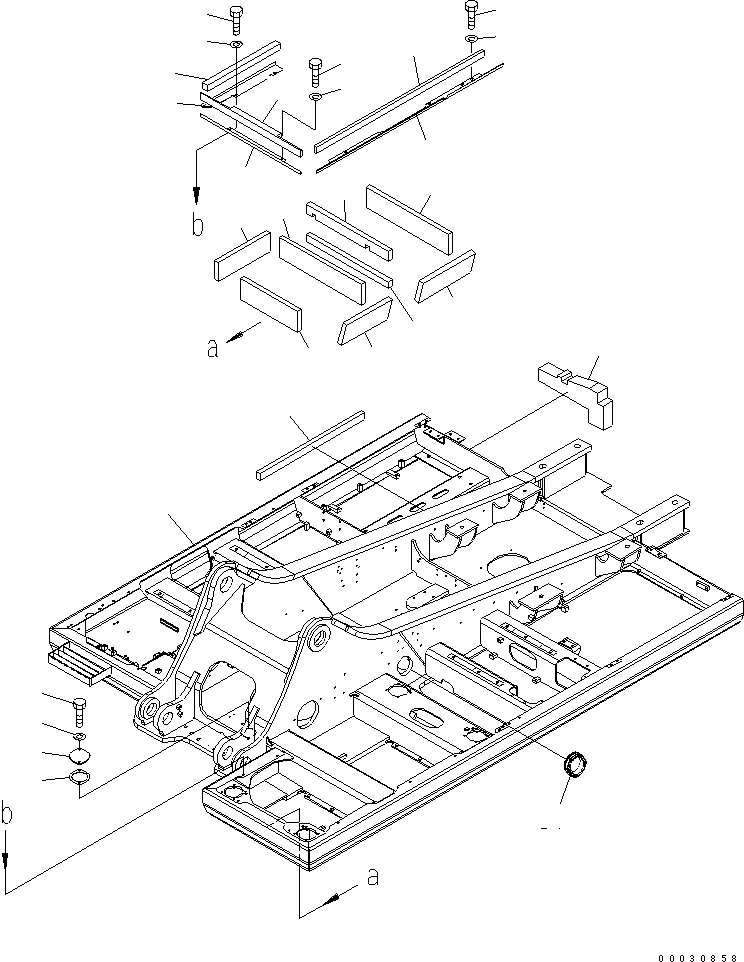 b

a

b

a

00030858