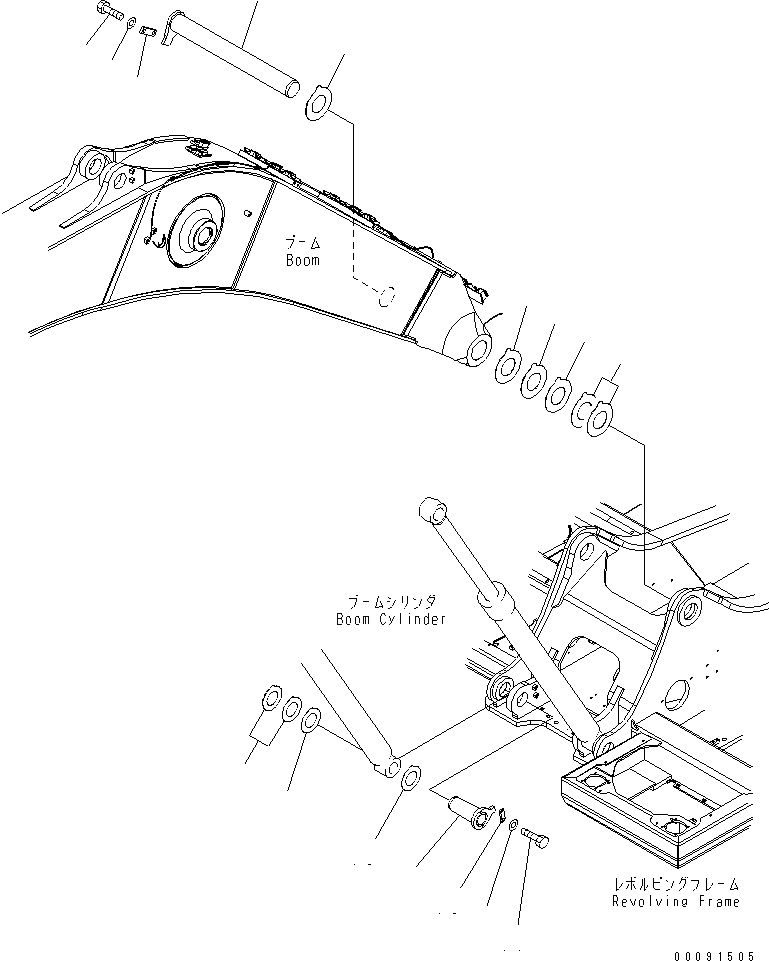 ブーム
Boom

ブームシリンダ
Boom Cylinder

レボルビングフレーム
Revolving Frame

00091505