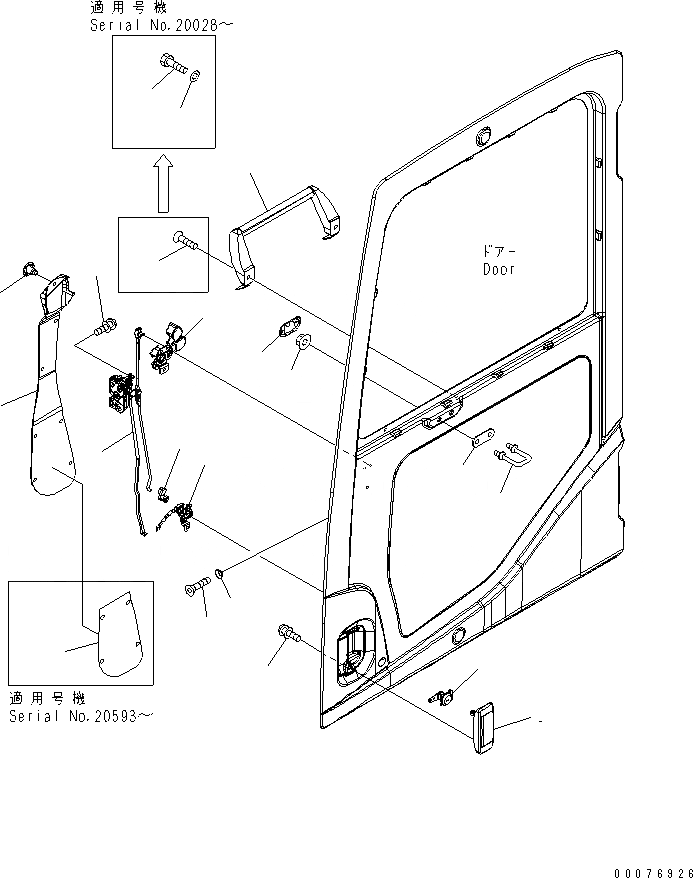 適用号機
Serial No.20028～

ドアー
Door

適用号機
Serial No.20593～

00076926