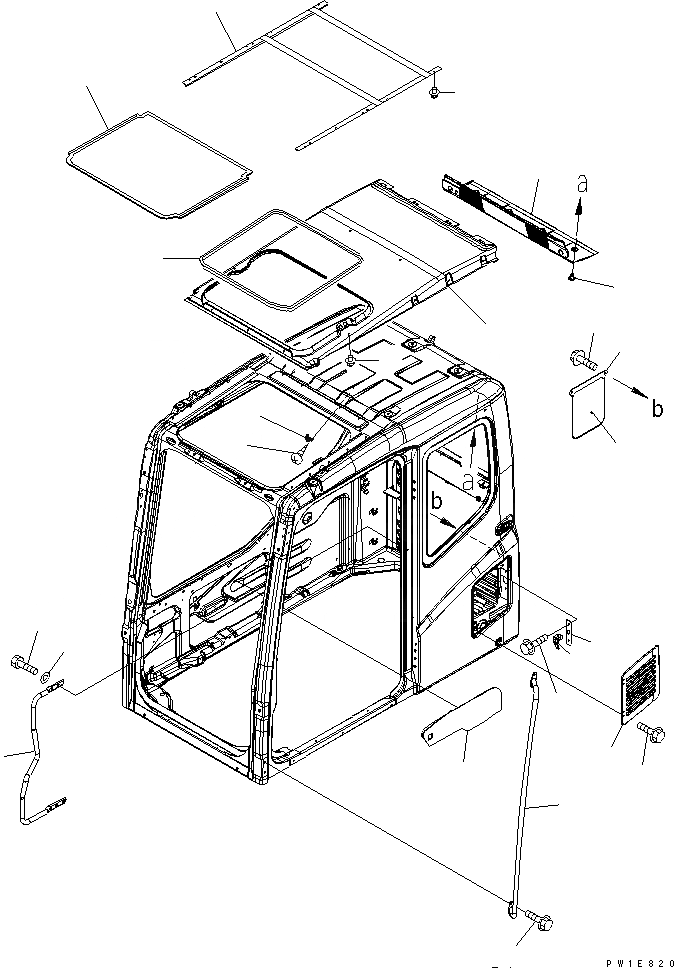 a
b
a
b
PW1E820