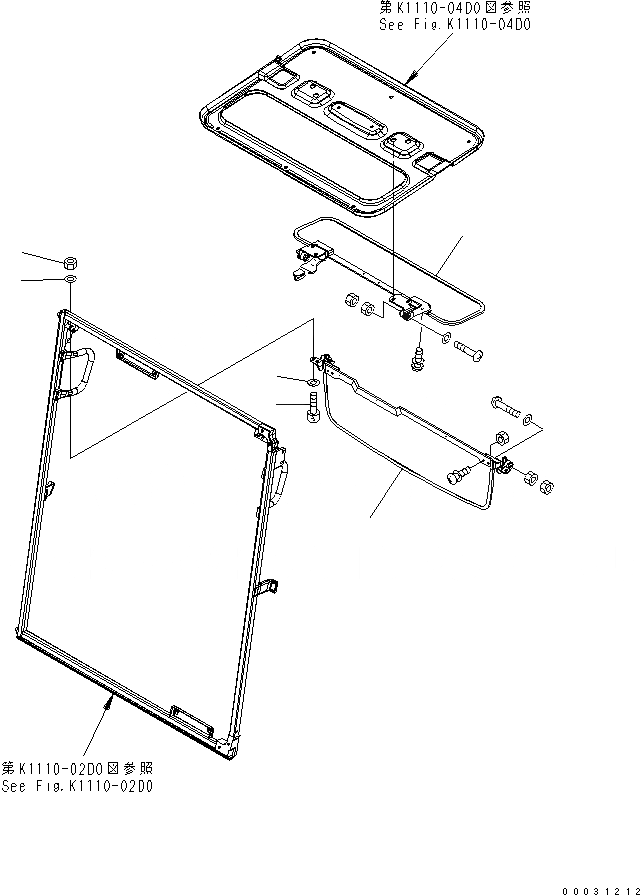 第K1110-04D0図参照
See Fig.K1110-04D0

第K1110-02D0図参照
See Fig.K1110-02D0

00031212